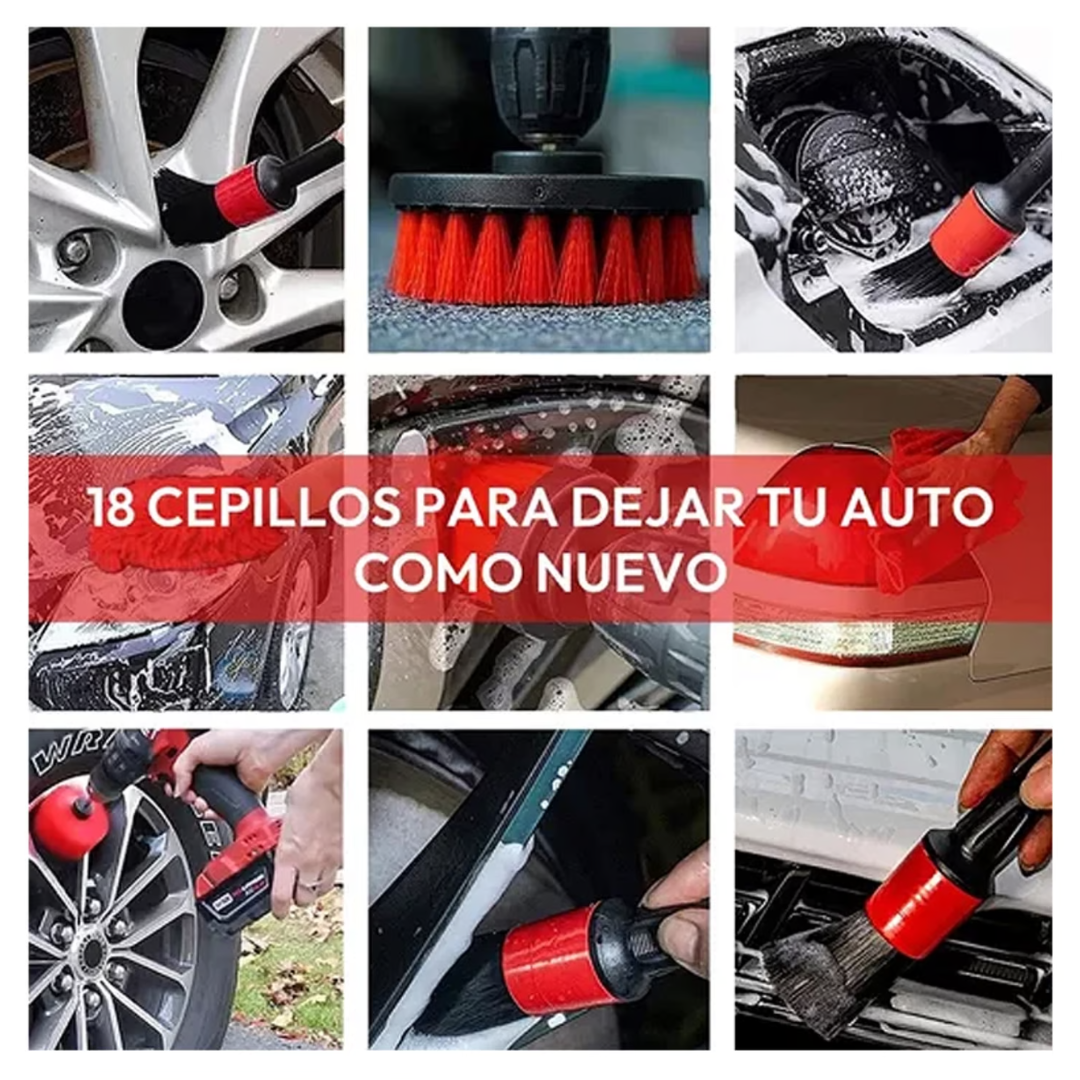 18 CEPILLOS PARA DEJAR TU AUTO COMO NUEVO